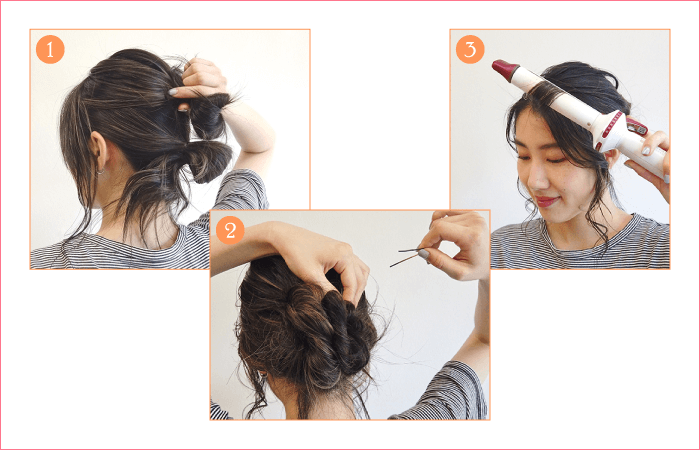 1

2

3